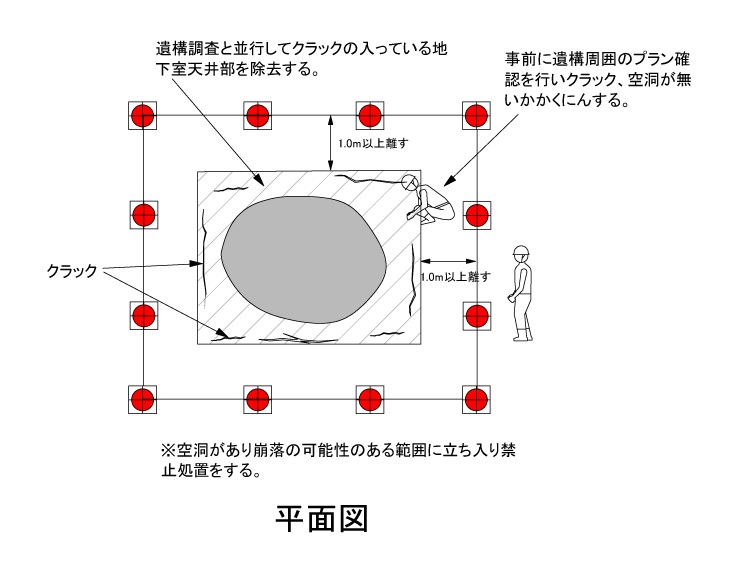 遺構調査と並行してクラックの入っている地下室天井部を除去する。

事前に遺構周囲のプラン確認を行いクラック、空洞が無いかかくにんする。

1.0m以上離す

クラック

1.0m以上離す

※空洞があり崩落の可能性のある範囲に立ち入り禁止処置をする。

平面図